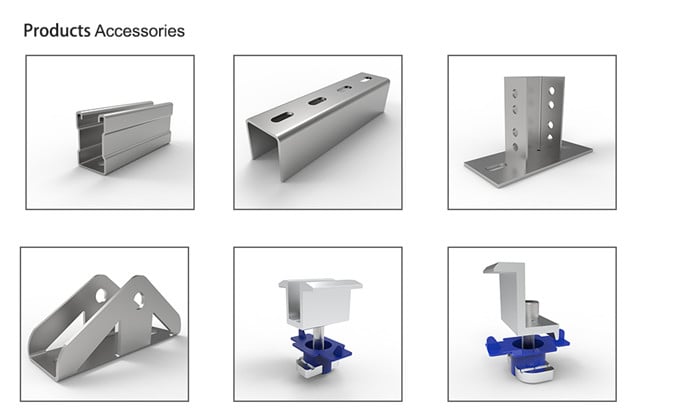 Products Accessories